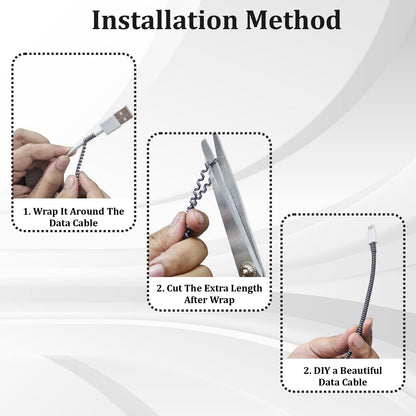 Installation Method

1. Wrap It Around The Data Cable

2. Cut The Extra Length After Wrap

2. DIY a Beautiful Data Cable